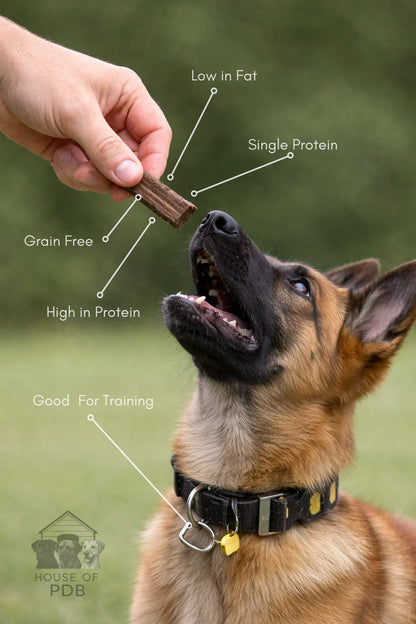 Low in Fat

Single Protein

Grain Free

High in Protein

Good For Training

HOUSE OF
PDB